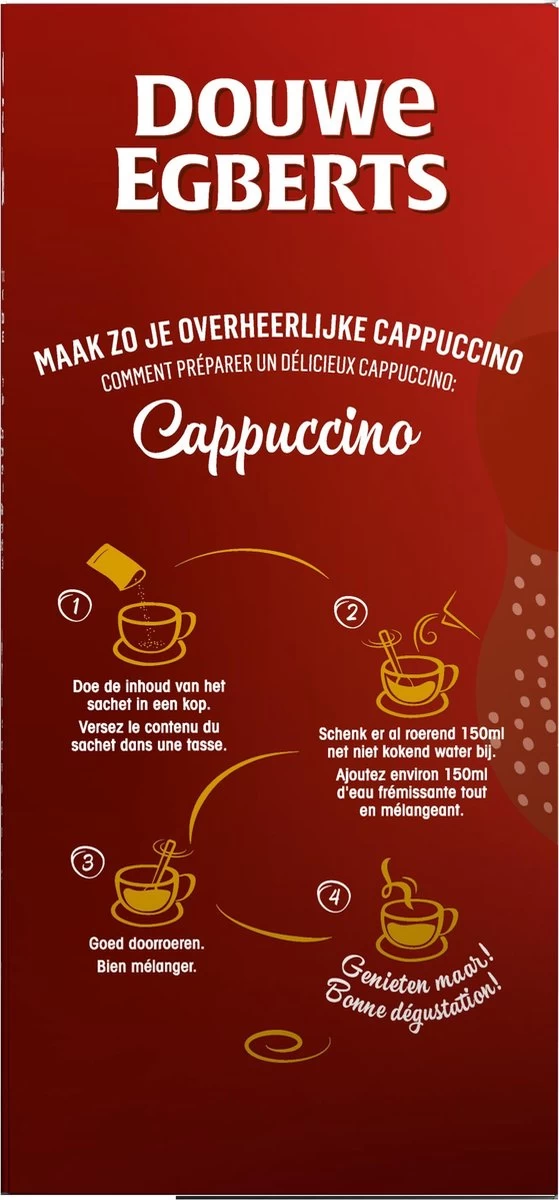 DOUWE EGBERTS

MAAK ZO JE OVERHEERLIJKE CAPPUCCINO
COMMENT PRÉPARER UN DÉLICIEUX CAPPUCCINO:

Cappuccino

1
Doe de inhoud van het sachet in een kop.
Versez le contenu du sachet dans une tasse.

2
Schenk er al roerend 150ml net niet kokend water bij.
Ajoutez environ 150ml d'eau frémissante tout en mélangeant.

3
Goed doorroeren.
Bien mélanger.

4
Genieten maar!
Bonne dégustation!